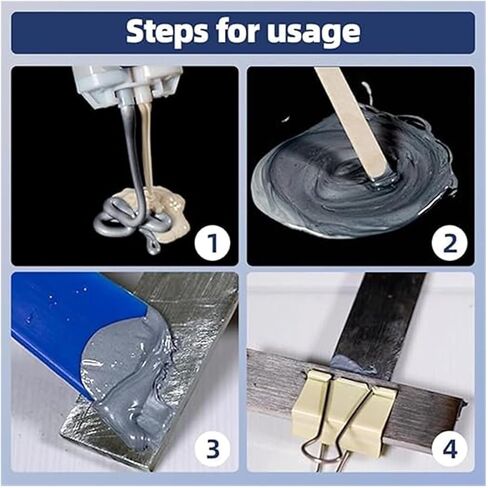 Steps for usage

1

2

3

4