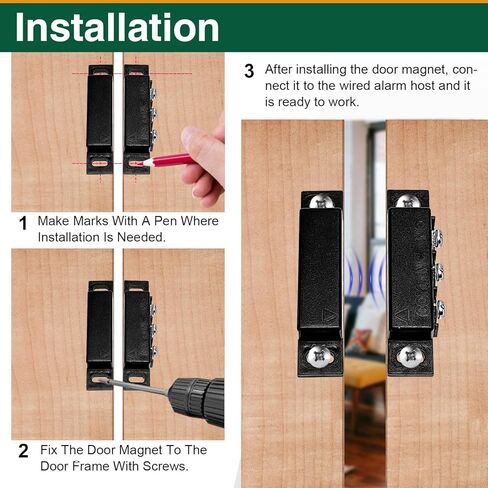 Installation

1 Make Marks With A Pen Where Installation Is Needed.

2 Fix The Door Magnet To The Door Frame With Screws.

3 After installing the door magnet, connect it to the wired alarm host and it is ready to work.