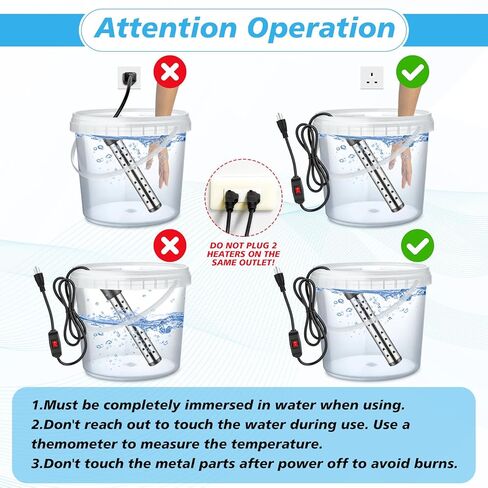 Attention Operation

DO NOT PLUG 2 HEATERS ON THE SAME OUTLET!

1.Must be completely immersed in water when using.
2.Don't reach out to touch the water during use. Use a themometer to measure the temperature.
3.Don't touch the metal parts after power off to avoid burns.