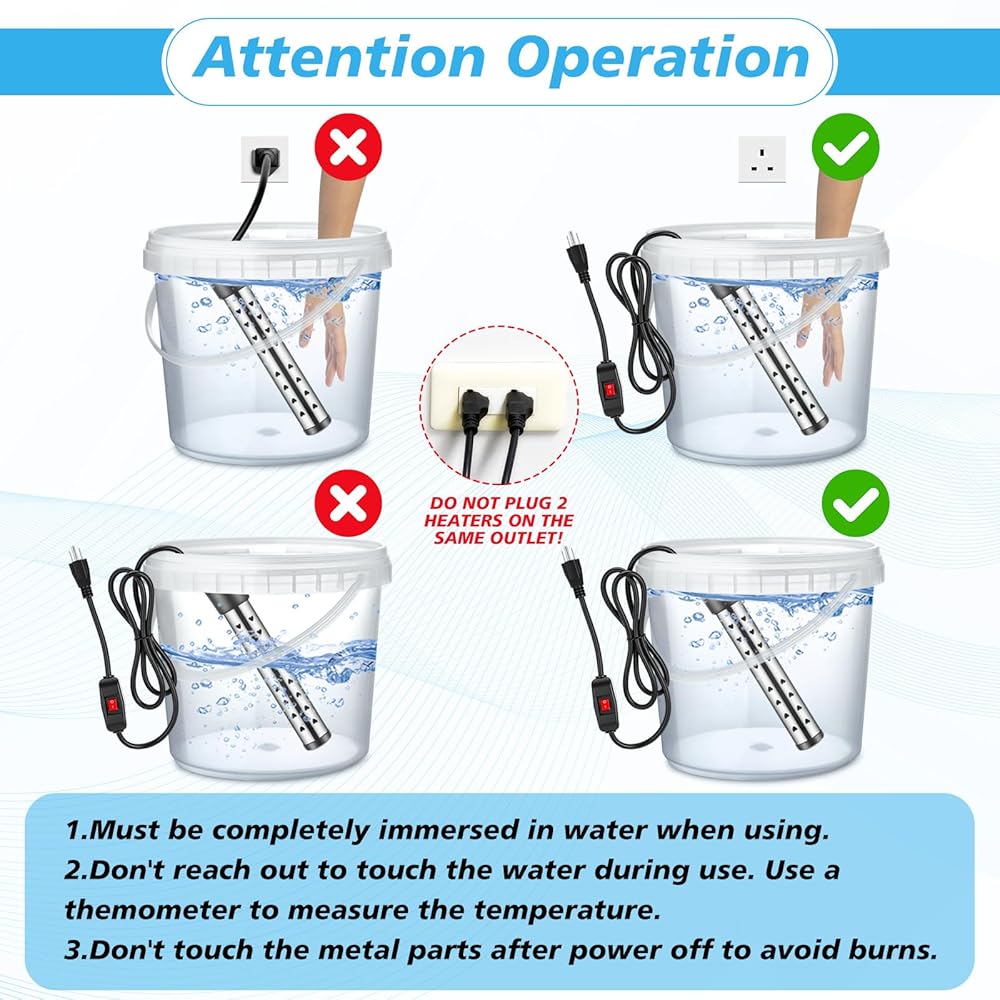 Attention Operation

DO NOT PLUG 2 HEATERS ON THE SAME OUTLET!

1.Must be completely immersed in water when using.
2.Don't reach out to touch the water during use. Use a themometer to measure the temperature.
3.Don't touch the metal parts after power off to avoid burns.