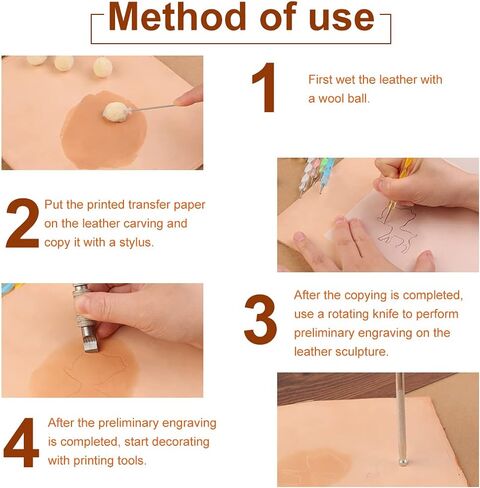 Method of use

1 First wet the leather with a wool ball.

2 Put the printed transfer paper on the leather carving and copy it with a stylus.

3 After the copying is completed, use a rotating knife to perform preliminary engraving on the leather sculpture.

4 After the preliminary engraving is completed, start decorating with printing tools.