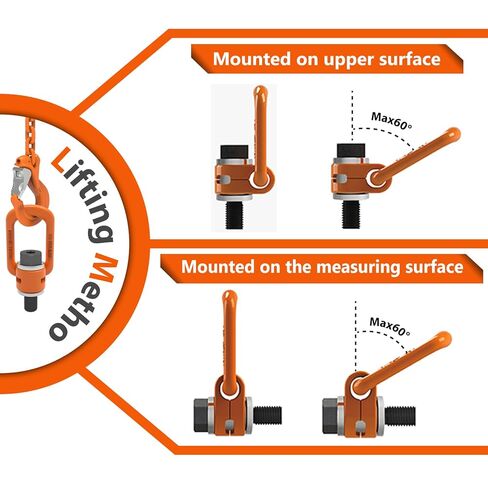 Lifting Metho

Mounted on upper surface

Max60°

Mounted on the measuring surface

Max60°