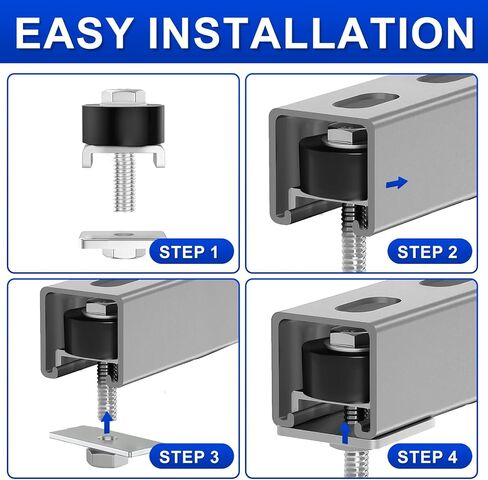 EASY INSTALLATION

STEP 1

STEP 2

STEP 3

STEP 4