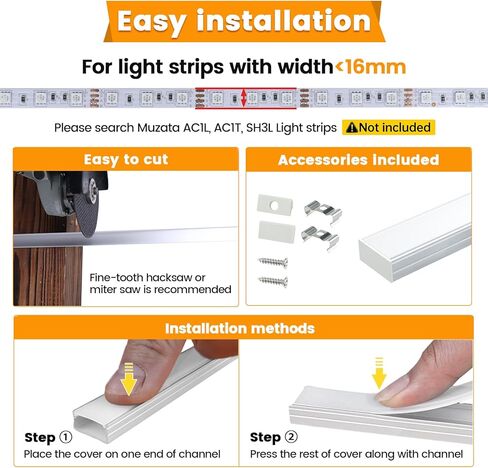 Easy installation

For light strips with width<16mm

Please search Muzata AC1L, AC1T, SH3L Light strips ⚠Not included

Easy to cut

Fine-tooth hacksaw or miter saw is recommended

Accessories included

Installation methods

Step ①
Place the cover on one end of channel

Step ②
Press the rest of cover along with channel