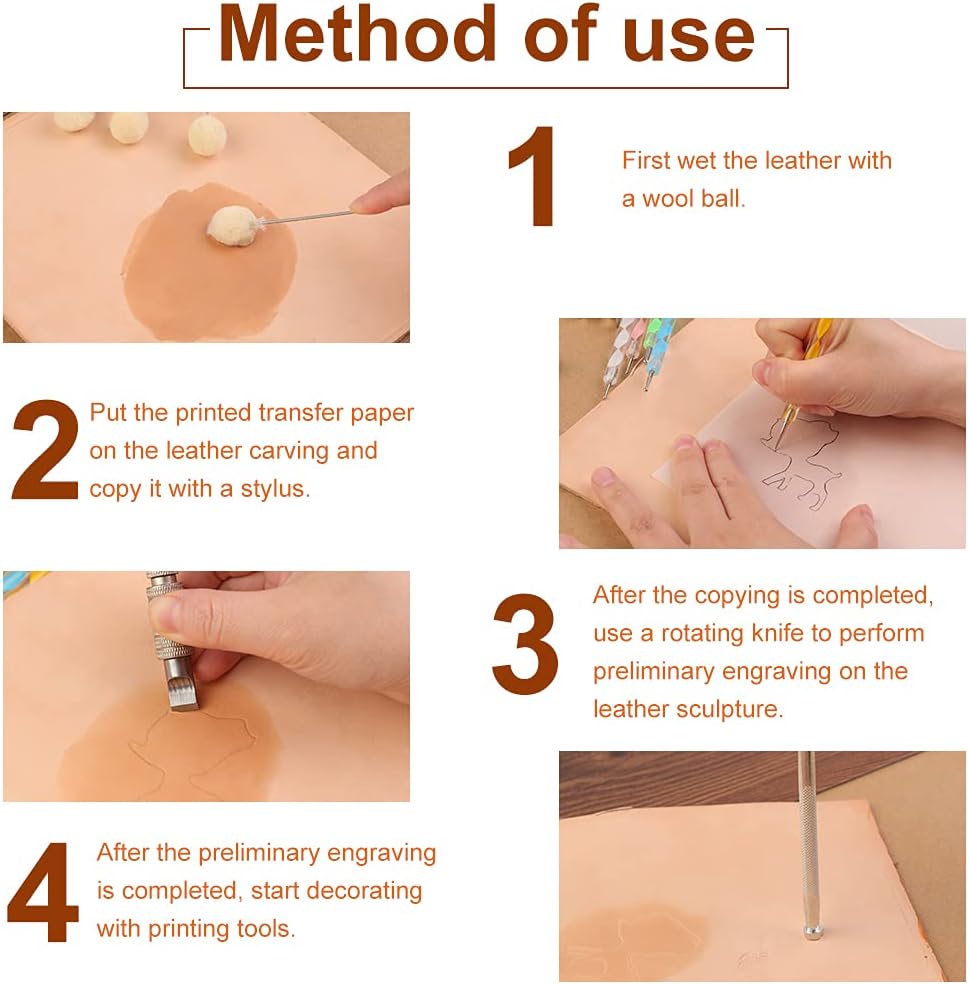 Method of use

1 First wet the leather with a wool ball.

2 Put the printed transfer paper on the leather carving and copy it with a stylus.

3 After the copying is completed, use a rotating knife to perform preliminary engraving on the leather sculpture.

4 After the preliminary engraving is completed, start decorating with printing tools.