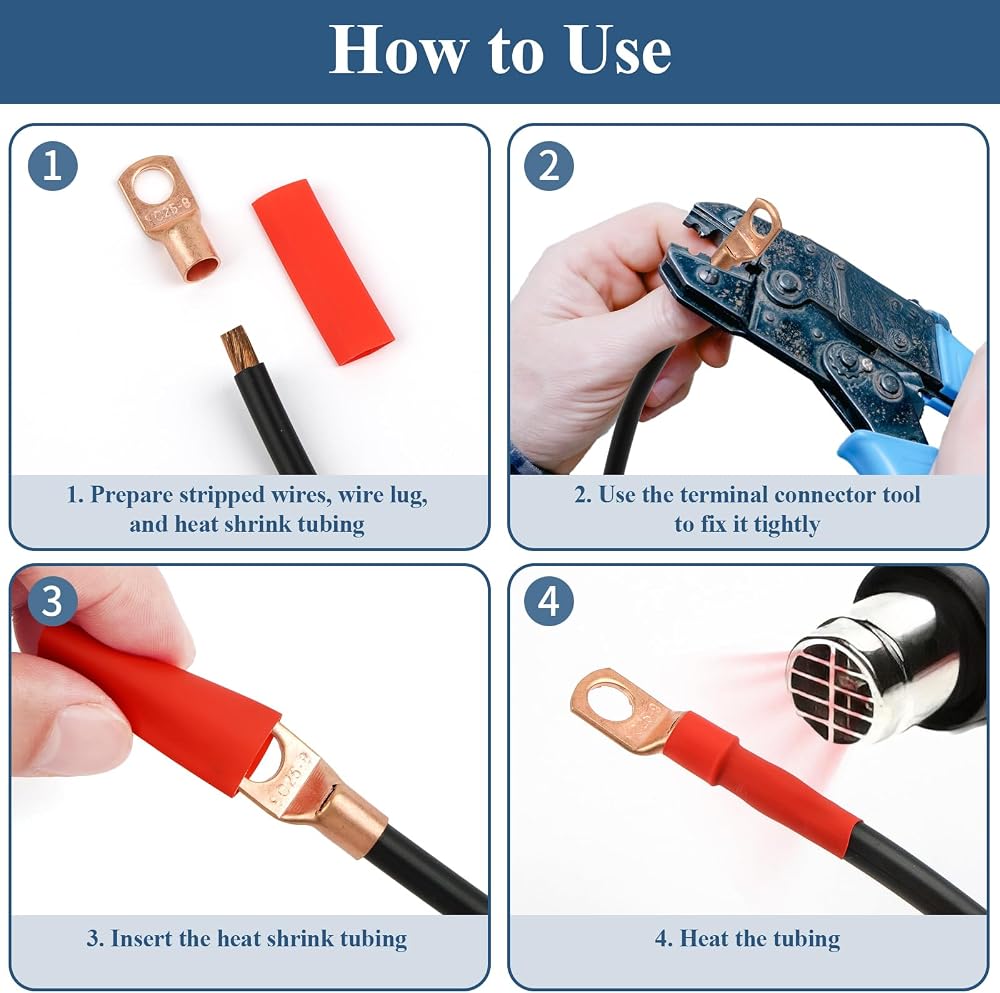 How to Use

1

SC25-8

1. Prepare stripped wires, wire lug, and heat shrink tubing

2

2. Use the terminal connector tool to fix it tightly

3

SC25-8

3. Insert the heat shrink tubing

4

4. Heat the tubing