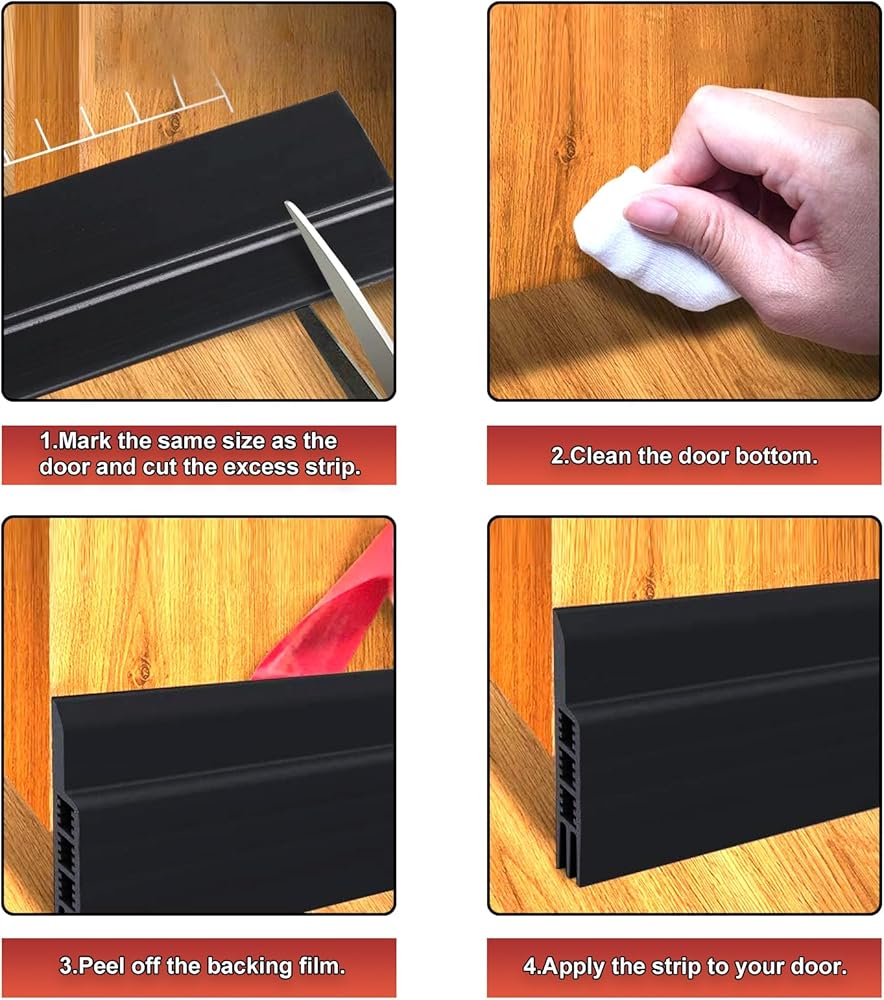 1.Mark the same size as the door and cut the excess strip.

2.Clean the door bottom.

3.Peel off the backing film.

4.Apply the strip to your door.