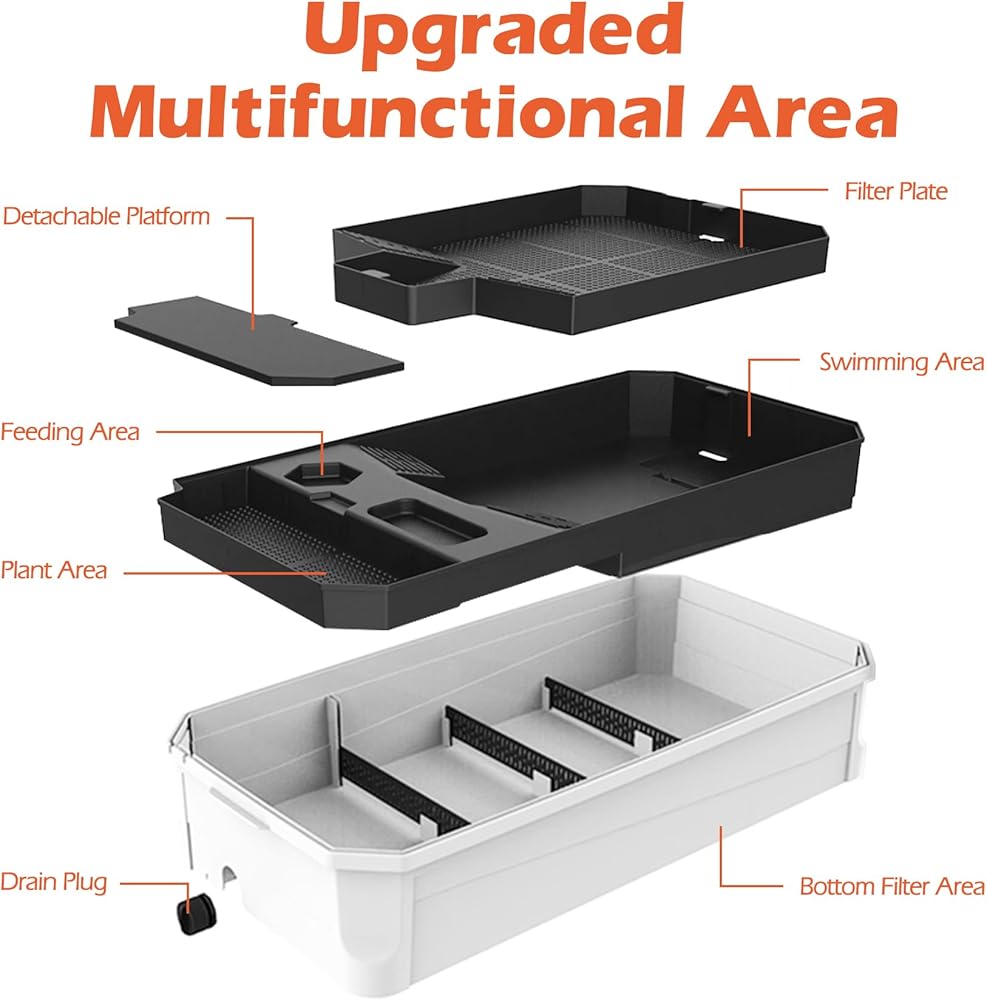 Upgraded
Multifunctional Area

Detachable Platform

Filter Plate

Swimming Area

Feeding Area

Plant Area

Drain Plug

Bottom Filter Area