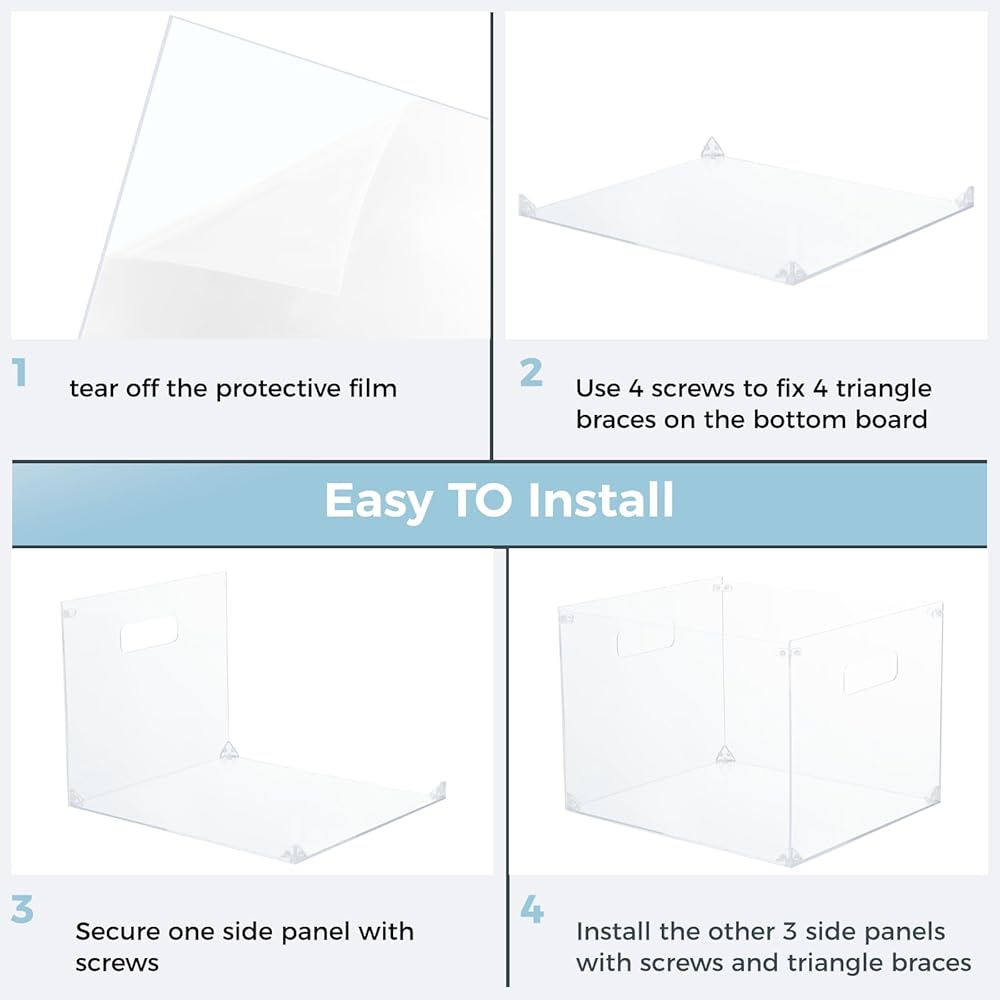 1
tear off the protective film

2
Use 4 screws to fix 4 triangle braces on the bottom board

Easy TO Install

3
Secure one side panel with screws

4
Install the other 3 side panels with screws and triangle braces