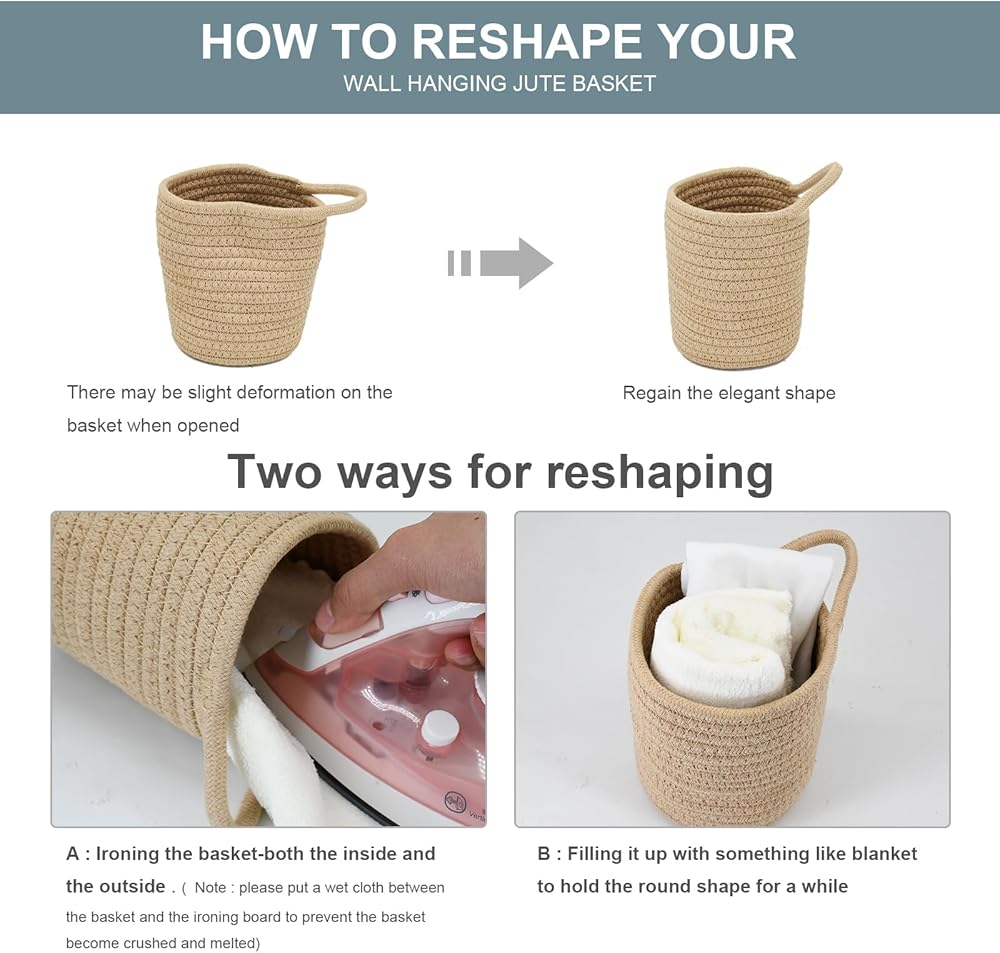 HOW TO RESHAPE YOUR
WALL HANGING JUTE BASKET

There may be slight deformation on the basket when opened

Regain the elegant shape

Two ways for reshaping

A : Ironing the basket-both the inside and the outside . ( Note : please put a wet cloth between the basket and the ironing board to prevent the basket become crushed and melted)

B : Filling it up with something like blanket to hold the round shape for a while