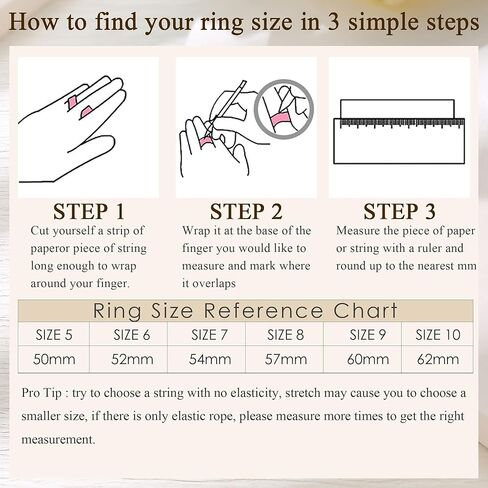 How to find your ring size in 3 simple steps

STEP 1
Cut yourself a strip of paperor piece of string long enough to wrap around your finger.

STEP 2
Wrap it at the base of the finger you would like to measure and mark where it overlaps

STEP 3
Measure the piece of paper or string with a ruler and round up to the nearest mm

Ring Size Reference Chart

| SIZE 5 | SIZE 6 | SIZE 7 | SIZE 8 | SIZE 9 | SIZE 10 |
|---|---|---|---|---|---|
| 50mm | 52mm | 54mm | 57mm | 60mm | 62mm |

Pro Tip : try to choose a string with no elasticity, stretch may cause you to choose a smaller size, if there is only elastic rope, please measure more times to get the right measurement.