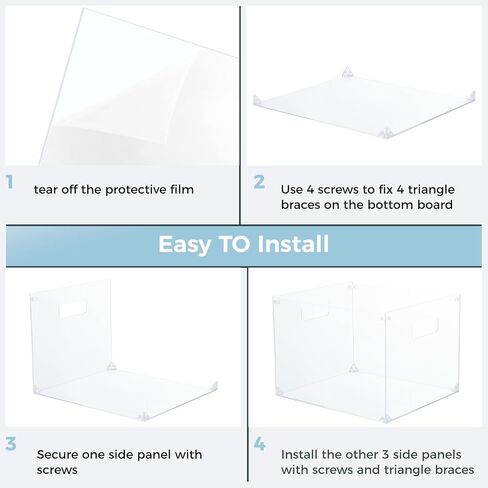 1 tear off the protective film

2 Use 4 screws to fix 4 triangle braces on the bottom board

Easy TO Install

3 Secure one side panel with screws

4 Install the other 3 side panels with screws and triangle braces