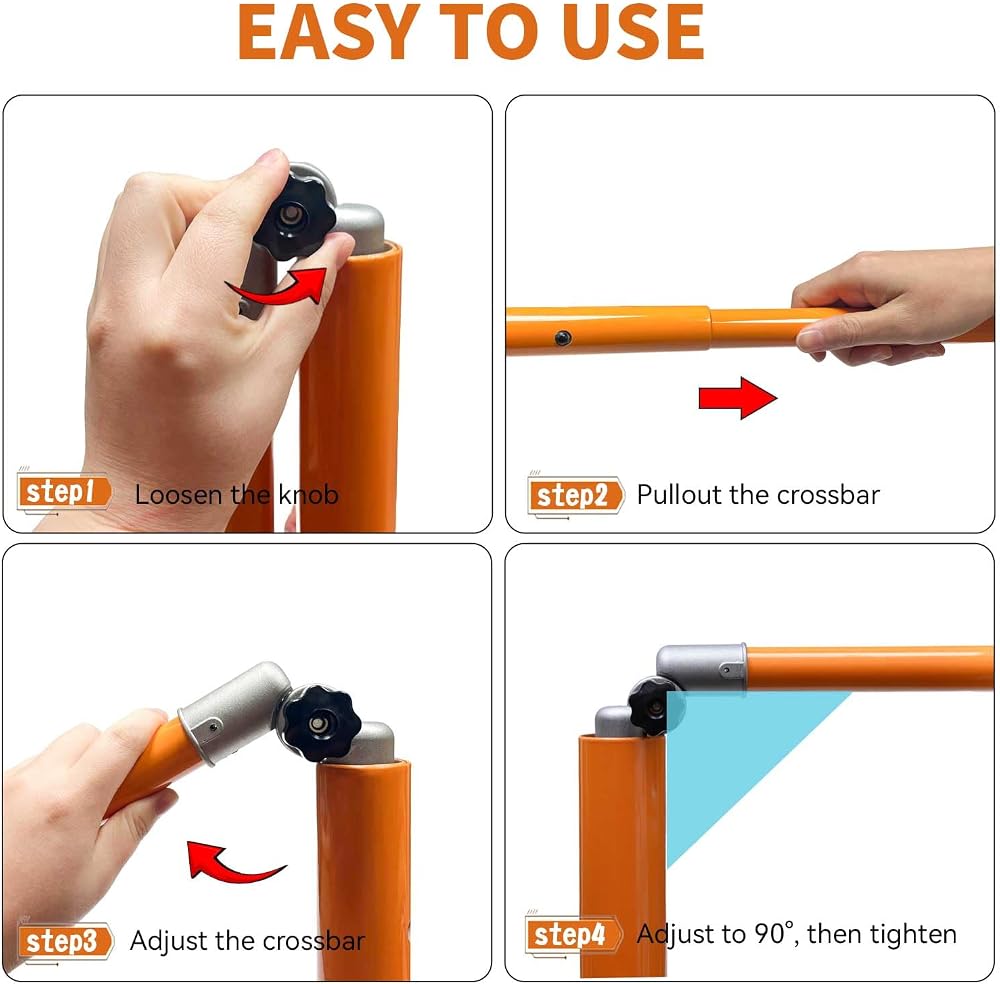 EASY TO USE

step1 Loosen the knob

step2 Pullout the crossbar

step3 Adjust the crossbar

step4 Adjust to 90°, then tighten