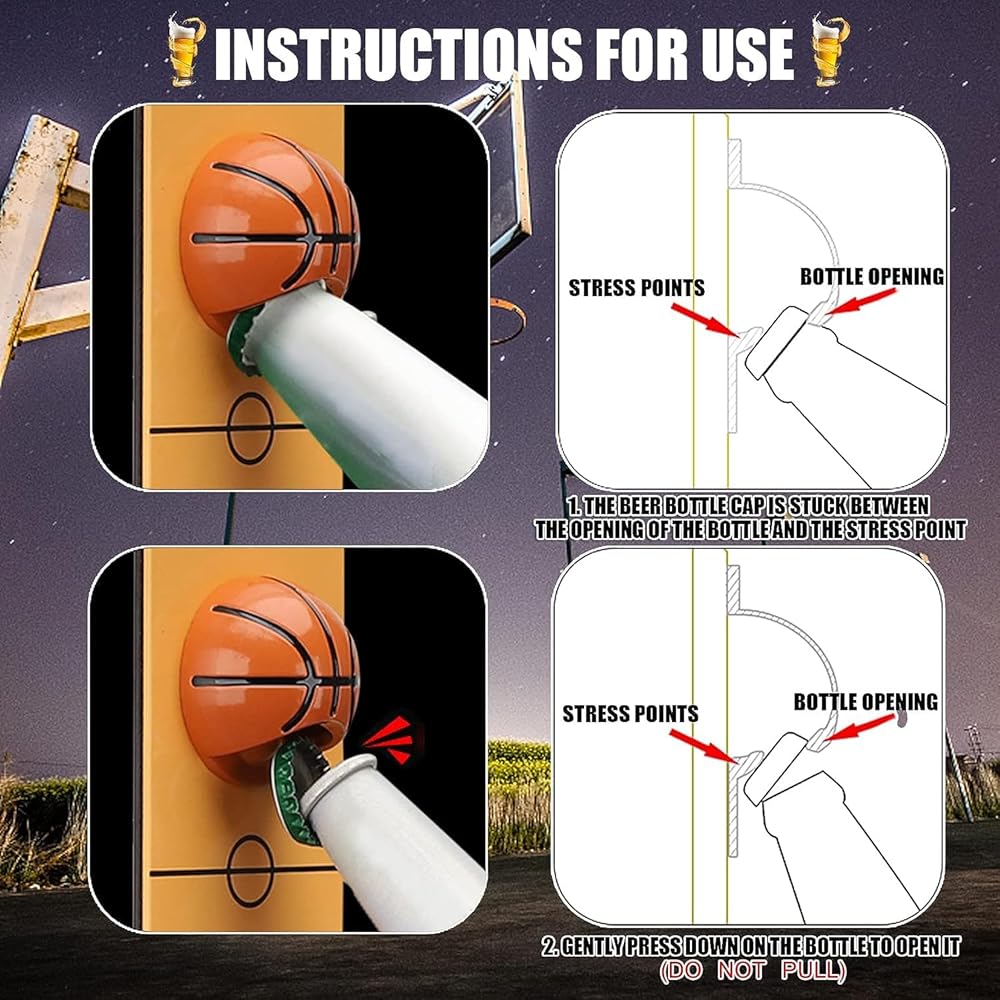 INSTRUCTIONS FOR USE

STRESS POINTS

BOTTLE OPENING

1. THE BEER BOTTLE CAP IS STUCK BETWEEN THE OPENING OF THE BOTTLE AND THE STRESS POINT

STRESS POINTS

BOTTLE OPENING

2. GENTLY PRESS DOWN ON THE BOTTLE TO OPEN IT (DO NOT PULL)