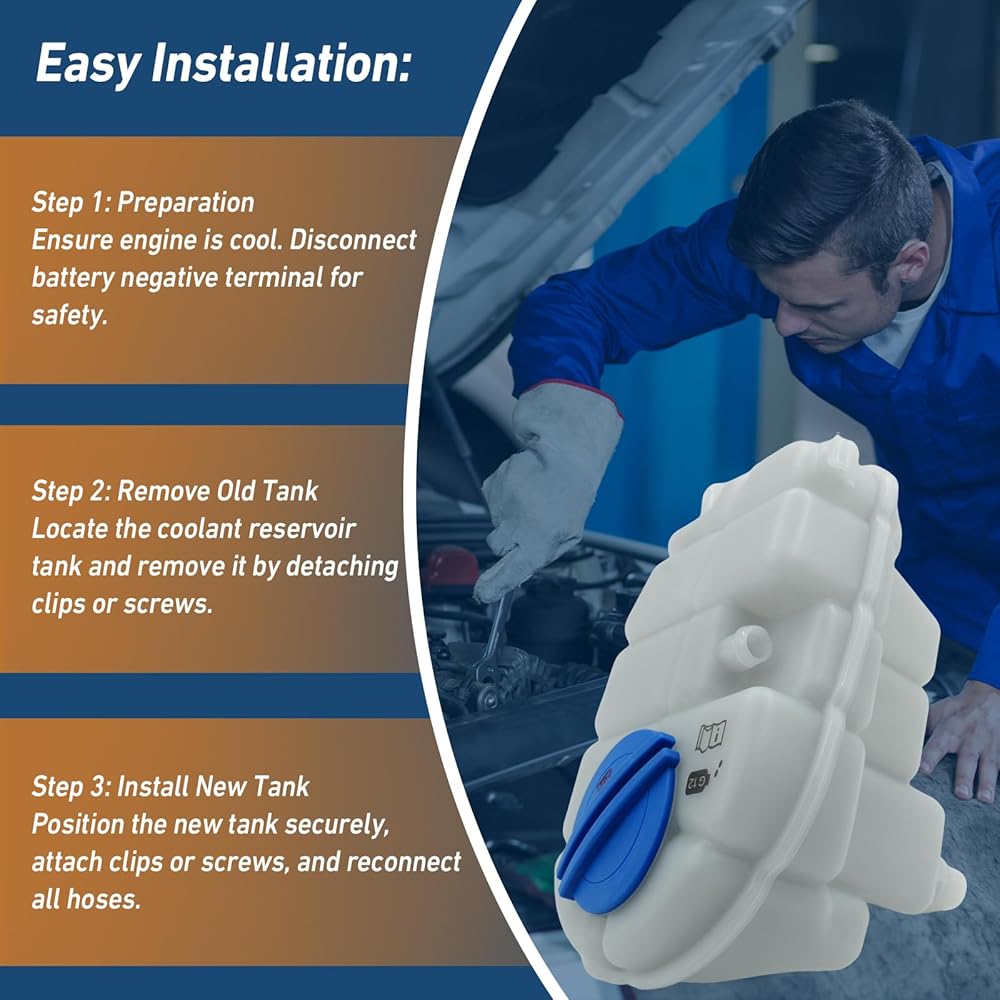 Easy Installation:

Step 1: Preparation
Ensure engine is cool. Disconnect battery negative terminal for safety.

Step 2: Remove Old Tank
Locate the coolant reservoir tank and remove it by detaching clips or screws.

Step 3: Install New Tank
Position the new tank securely, attach clips or screws, and reconnect all hoses.

G12