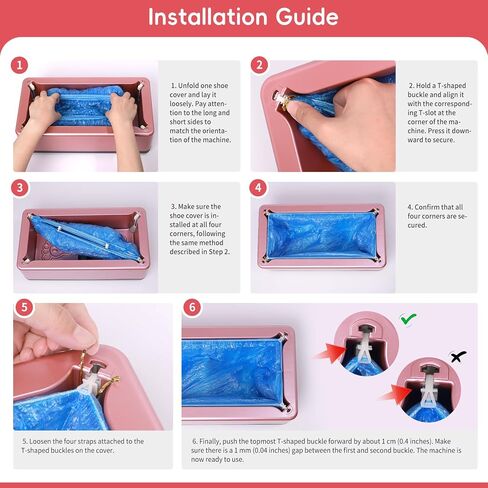 Installation Guide

1

1. Unfold one shoe cover and lay it loosely. Pay attention to the long and short sides to match the orientation of the machine.

2

2. Hold a T-shaped buckle and align it with the corresponding T-slot at the corner of the machine. Press it downward to secure.

3

3. Make sure the shoe cover is installed at all four corners, following the same method described in Step 2.

4

4. Confirm that all four corners are secured.

5

5. Loosen the four straps attached to the T-shaped buckles on the cover.

6

6. Finally, push the topmost T-shaped buckle forward by about 1 cm (0.4 inches). Make sure there is a 1 mm (0.04 inches) gap between the first and second buckle. The machine is now ready to use.