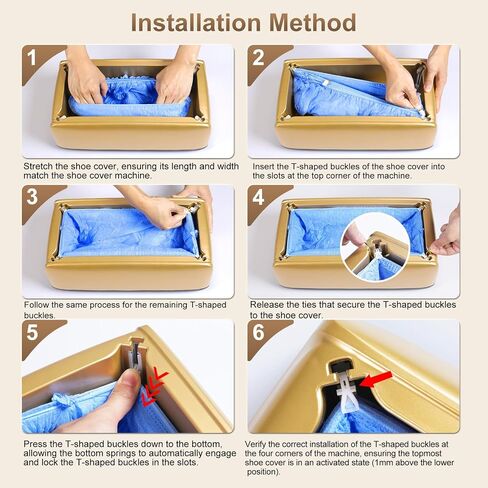 Installation Method

1

Stretch the shoe cover, ensuring its length and width match the shoe cover machine.

2

Insert the T-shaped buckles of the shoe cover into the slots at the top corner of the machine.

3

Follow the same process for the remaining T-shaped buckles.

4

Release the ties that secure the T-shaped buckles to the shoe cover.

5

Press the T-shaped buckles down to the bottom, allowing the bottom springs to automatically engage and lock the T-shaped buckles in the slots.

6

Verify the correct installation of the T-shaped buckles at the four corners of the machine, ensuring the topmost shoe cover is in an activated state (1mm above the lower position).