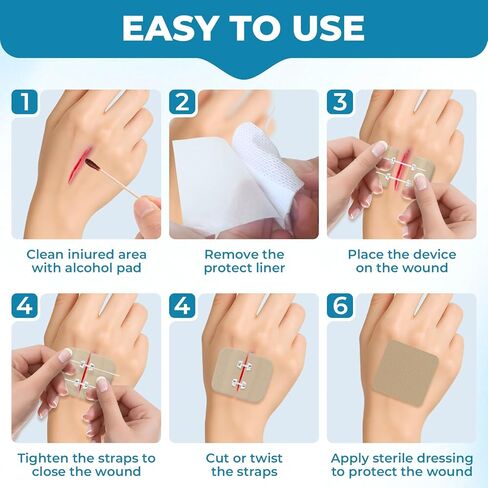 EASY TO USE

1

Clean iniured area with alcohol pad

2

Remove the protect liner

3

Place the device on the wound

4

Tighten the straps to close the wound

4

Cut or twist the straps

6

Apply sterile dressing to protect the wound