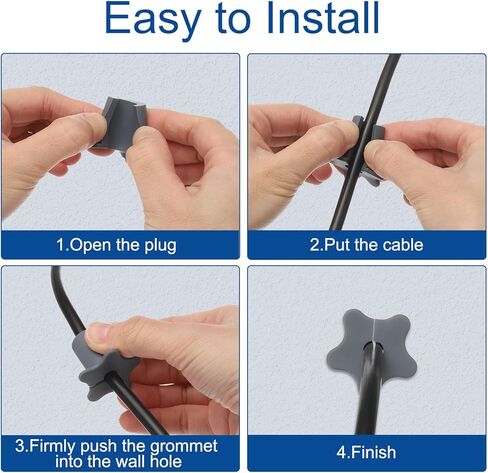 Easy to Install

1.Open the plug

2.Put the cable

3.Firmly push the grommet into the wall hole

4.Finish