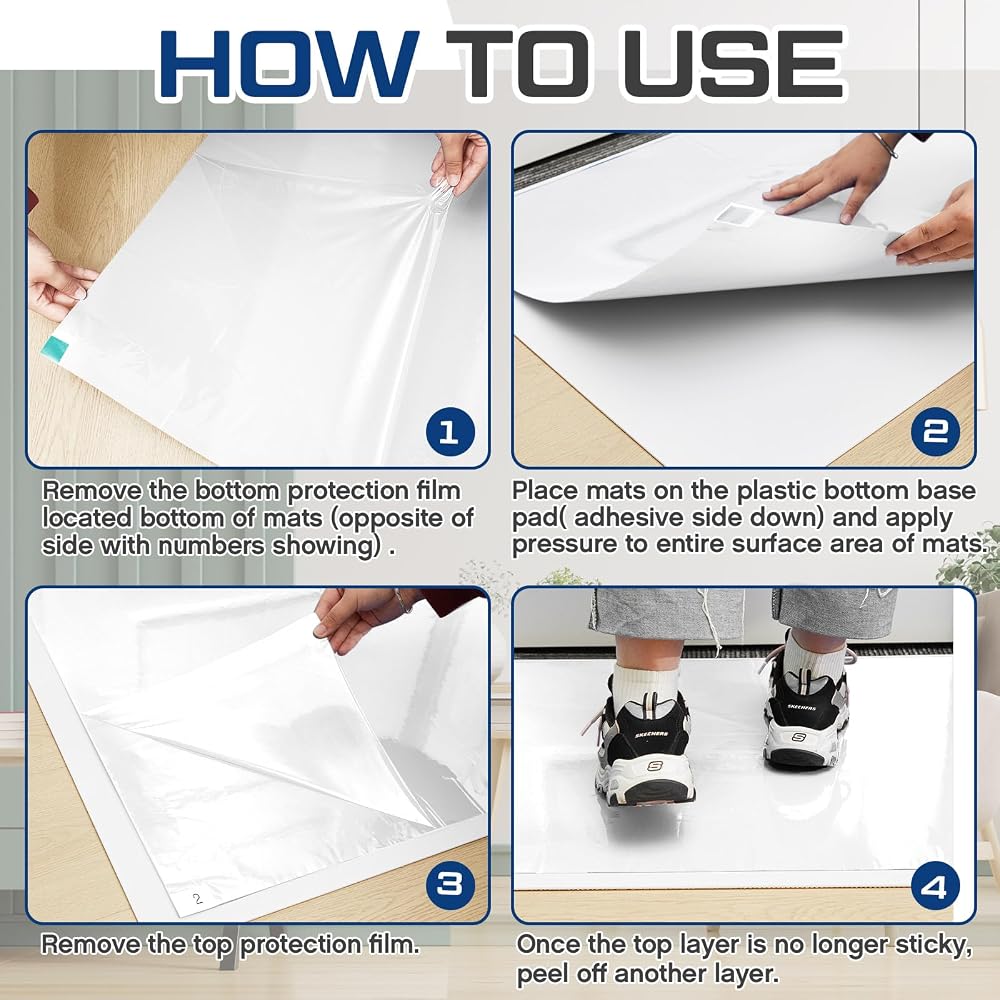 HOW TO USE

1

Remove the bottom protection film located bottom of mats (opposite of side with numbers showing) .

2

Place mats on the plastic bottom base pad( adhesive side down) and apply pressure to entire surface area of mats.

2

3

Remove the top protection film.

SKECHERS

SKECHERS

4

Once the top layer is no longer sticky, peel off another layer.