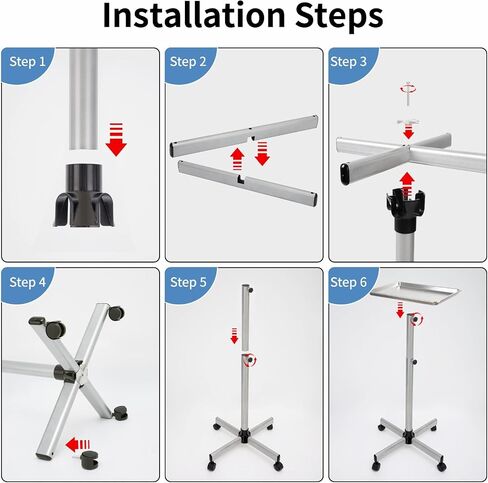 Installation Steps

Step 1

Step 2

Step 3

Step 4

Step 5

Step 6