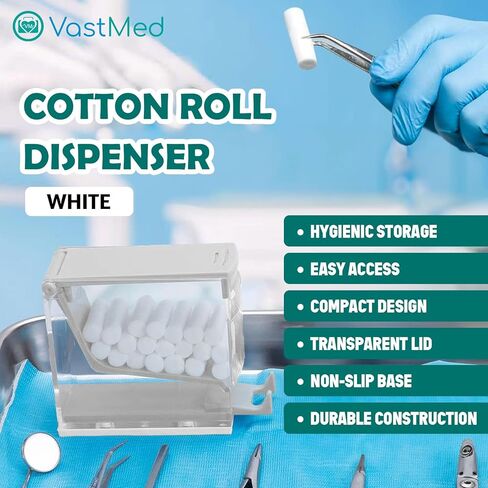 VastMed

COTTON ROLL DISPENSER

WHITE

• HYGIENIC STORAGE
• EASY ACCESS
• COMPACT DESIGN
• TRANSPARENT LID
• NON-SLIP BASE
• DURABLE CONSTRUCTION