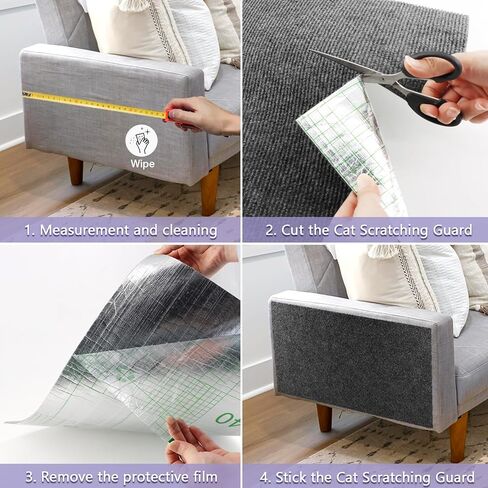 Wipe

1. Measurement and cleaning

2. Cut the Cat Scratching Guard

3. Remove the protective film

4. Stick the Cat Scratching Guard