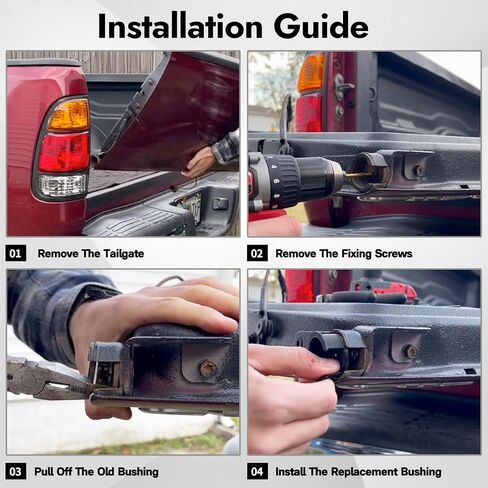 Installation Guide

01 Remove The Tailgate

02 Remove The Fixing Screws

03 Pull Off The Old Bushing

04 Install The Replacement Bushing