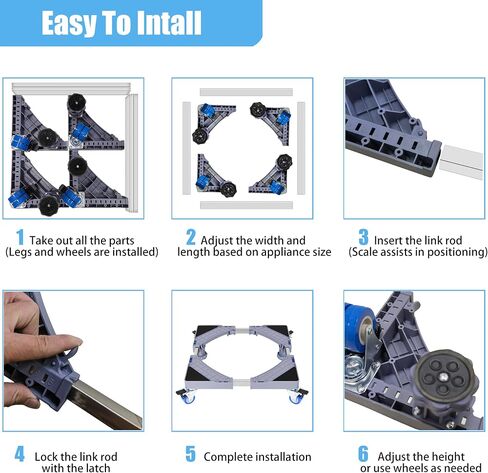 Easy To Intall

1 Take out all the parts
(Legs and wheels are installed)

2 Adjust the width and length based on appliance size

3 Insert the link rod
(Scale assists in positioning)

4 Lock the link rod with the latch

5 Complete installation

6 Adjust the height or use wheels as needed