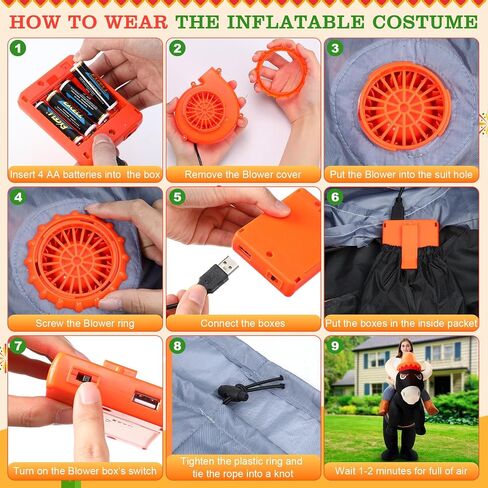 HOW TO WEAR THE INFLATABLE COSTUME

1
Insert 4 AA batteries into the box

2
Remove the Blower cover

3
Put the Blower into the suit hole

4
Screw the Blower ring

5
Connect the boxes

6
Put the boxes in the inside packet

7
Turn on the Blower box's switch

8
Tighten the plastic ring and tie the rope into a knot

9
Wait 1-2 minutes for full of air