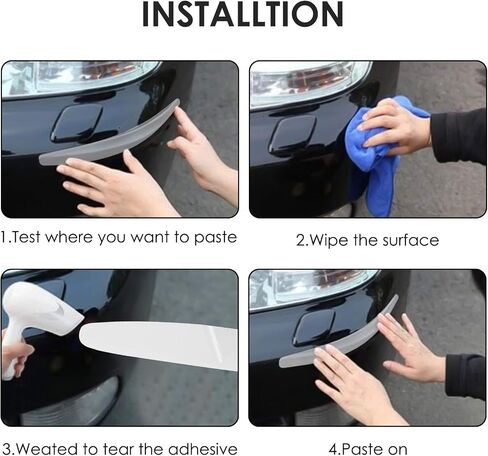 INSTALLTION

1.Test where you want to paste

2.Wipe the surface

3.Weated to tear the adhesive

4.Paste on