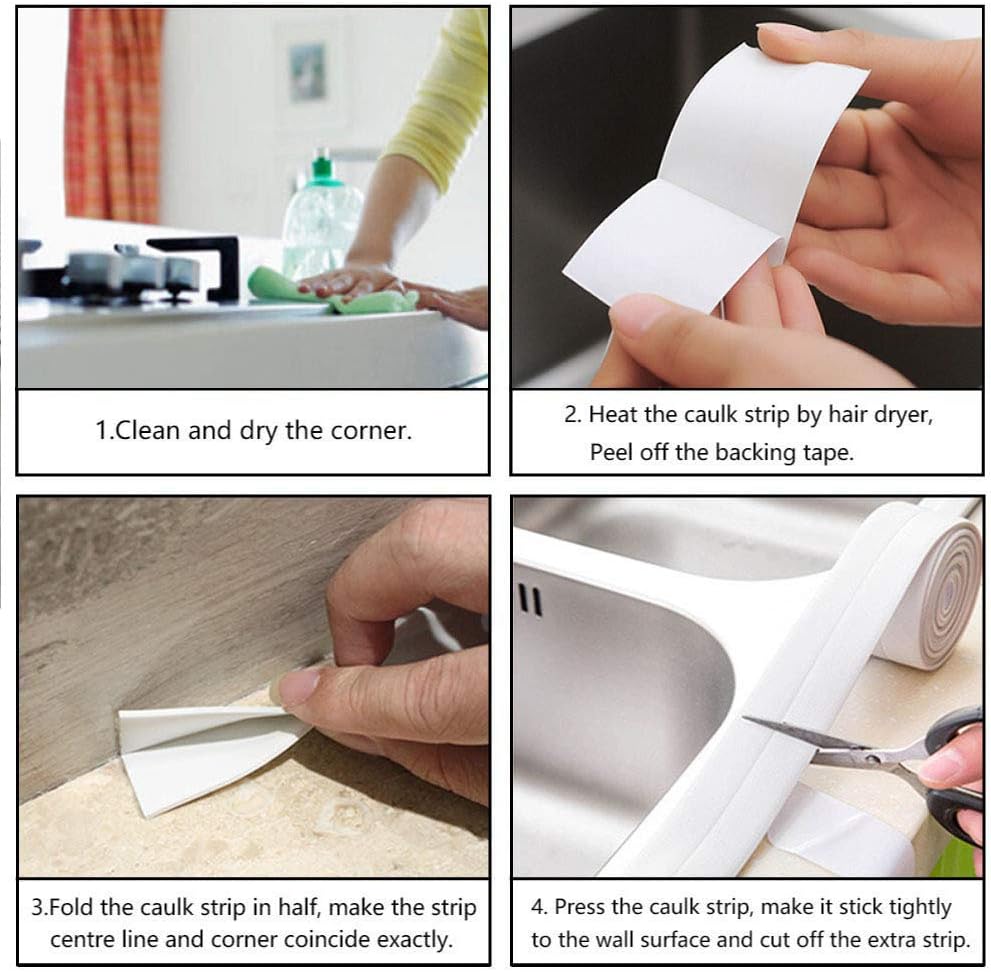 1.Clean and dry the corner.

2. Heat the caulk strip by hair dryer, Peel off the backing tape.

3.Fold the caulk strip in half, make the strip centre line and corner coincide exactly.

4. Press the caulk strip, make it stick tightly to the wall surface and cut off the extra strip.