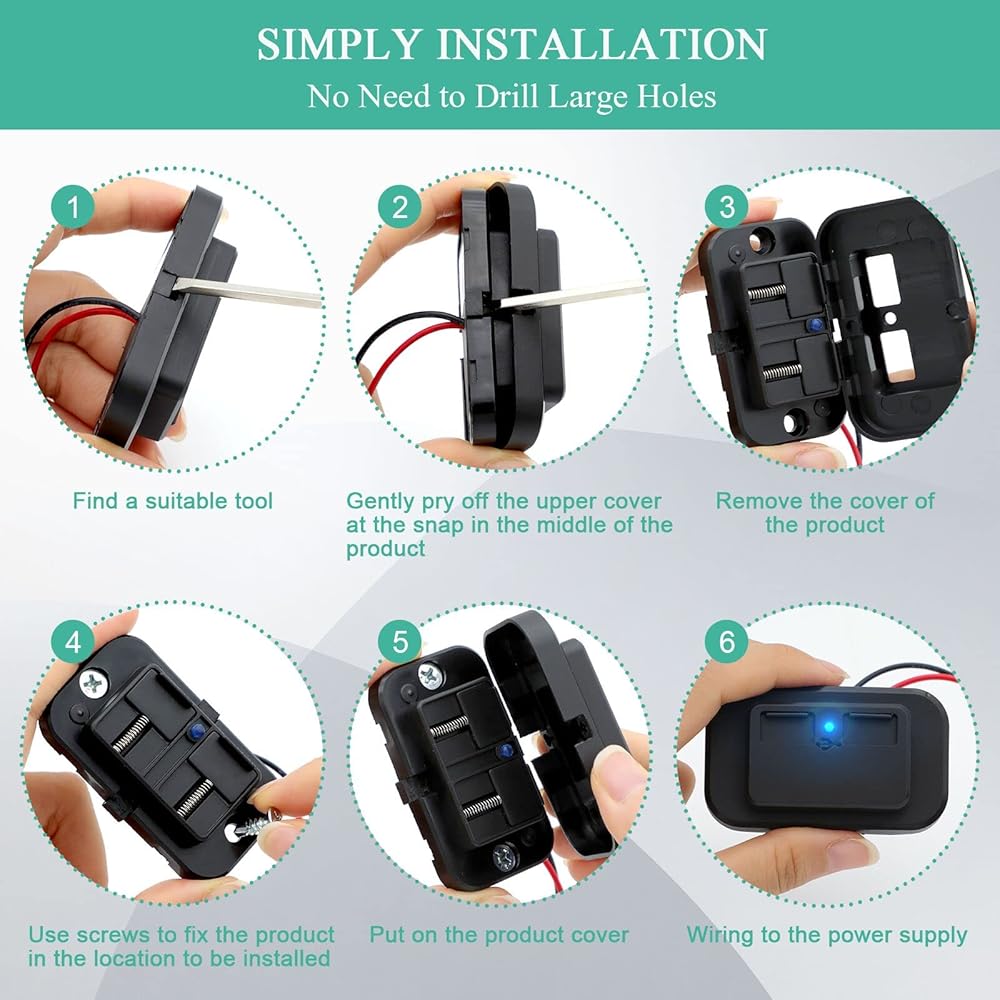 SIMPLY INSTALLATION
No Need to Drill Large Holes

1
Find a suitable tool

2
Gently pry off the upper cover at the snap in the middle of the product

3
Remove the cover of the product

4
Use screws to fix the product in the location to be installed

5
Put on the product cover

6
Wiring to the power supply