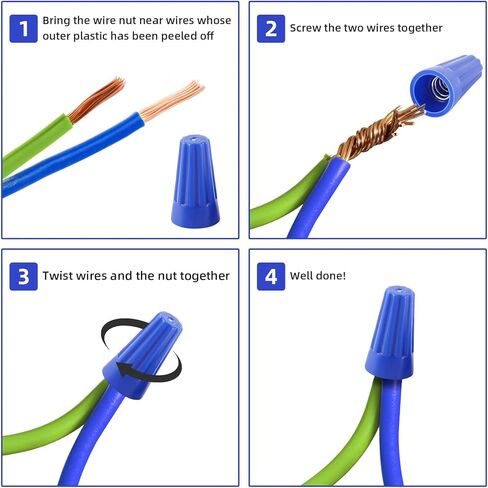 1 Bring the wire nut near wires whose outer plastic has been peeled off

2 Screw the two wires together

3 Twist wires and the nut together

4 Well done!