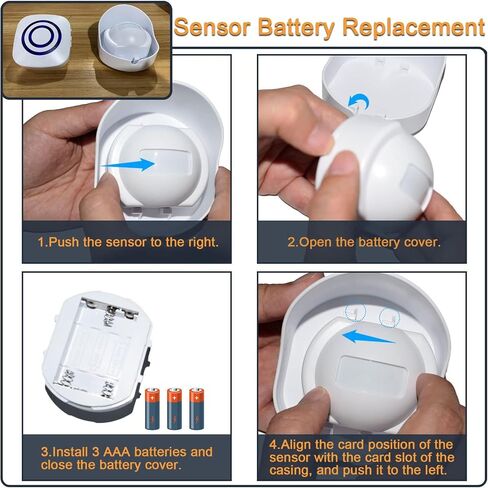 Sensor Battery Replacement

1.Push the sensor to the right.

2.Open the battery cover.

3.Install 3 AAA batteries and close the battery cover.

4.Align the card position of the sensor with the card slot of the casing, and push it to the left.