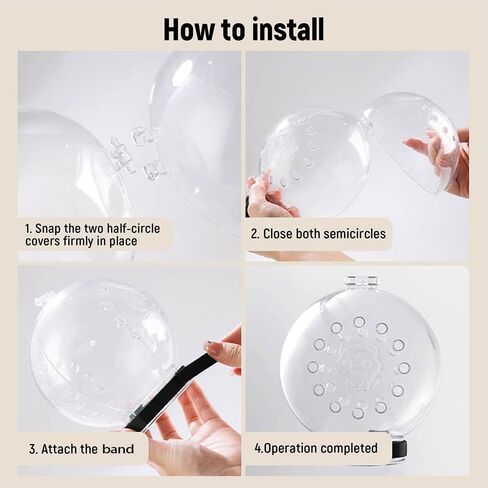 How to install

1. Snap the two half-circle covers firmly in place

2. Close both semicircles

3. Attach the band

4.Operation completed