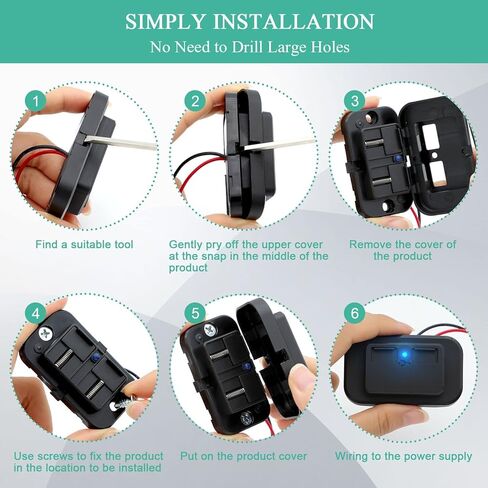 SIMPLY INSTALLATION
No Need to Drill Large Holes

1
Find a suitable tool

2
Gently pry off the upper cover at the snap in the middle of the product

3
Remove the cover of the product

4
Use screws to fix the product in the location to be installed

5
Put on the product cover

6
Wiring to the power supply