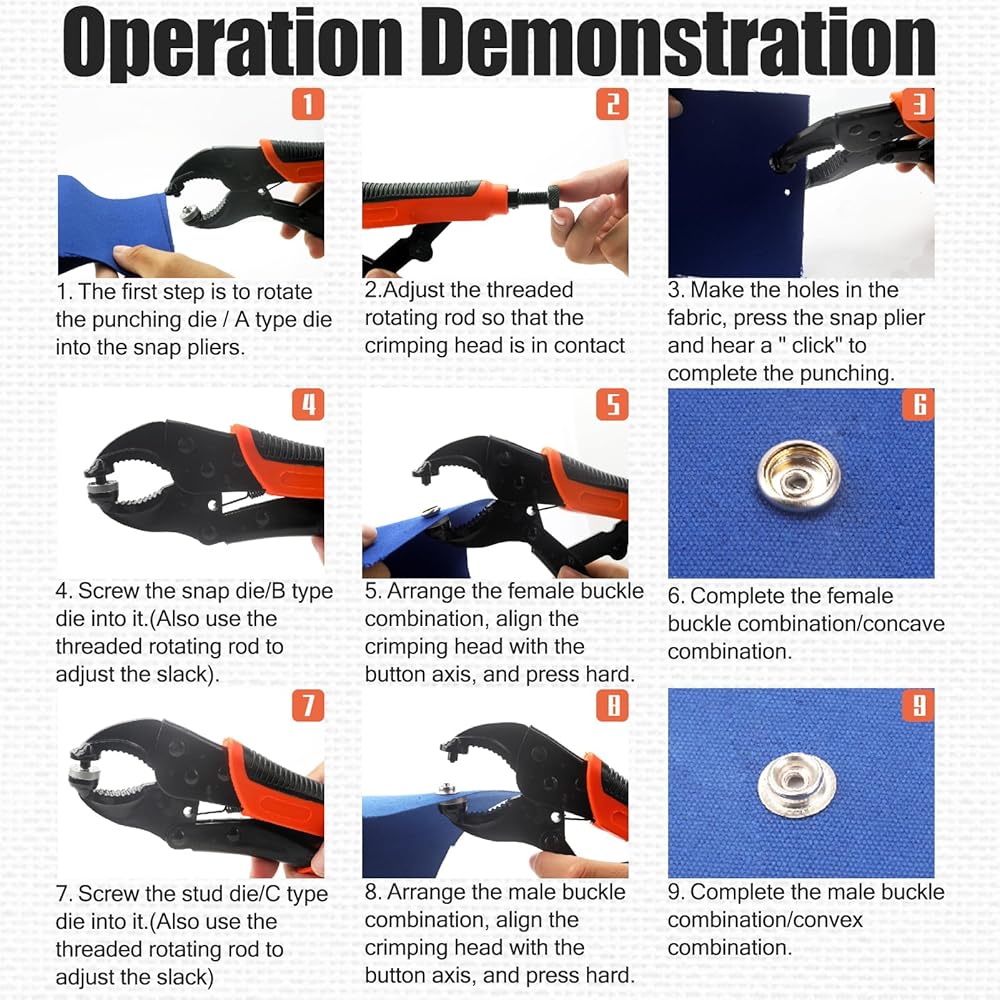 Operation Demonstration

1

1. The first step is to rotate the punching die / A type die into the snap pliers.

2

2.Adjust the threaded rotating rod so that the crimping head is in contact

3

3. Make the holes in the fabric, press the snap plier and hear a " click" to complete the punching.

4

4. Screw the snap die/B type die into it.(Also use the threaded rotating rod to adjust the slack).

5

5. Arrange the female buckle combination, align the crimping head with the button axis, and press hard.

6

6. Complete the female buckle combination/concave combination.

7

7. Screw the stud die/C type die into it.(Also use the threaded rotating rod to adjust the slack)

8

8. Arrange the male buckle combination, align the crimping head with the button axis, and press hard.

9

9. Complete the male buckle combination/convex combination.