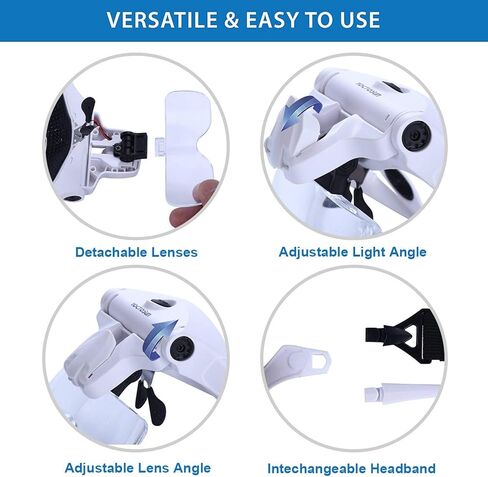 VERSATILE & EASY TO USE

Detachable Lenses

Adjustable Light Angle

Adjustable Lens Angle

Intechangeable Headband