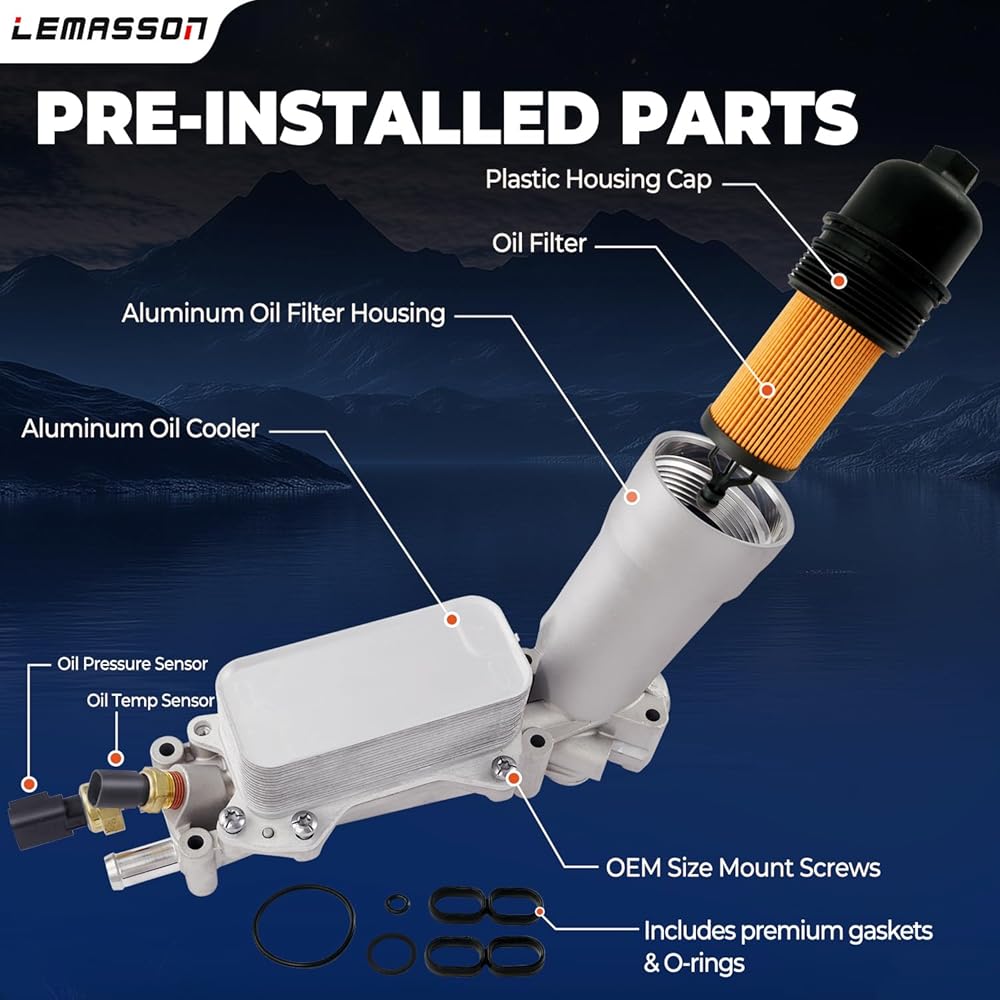 LEMASSON

PRE-INSTALLED PARTS

Plastic Housing Cap

Oil Filter

Aluminum Oil Filter Housing

Aluminum Oil Cooler

Oil Pressure Sensor

Oil Temp Sensor

OEM Size Mount Screws

Includes premium gaskets & O-rings