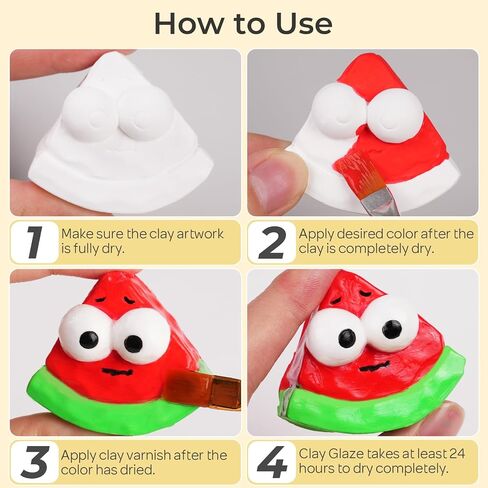 How to Use

1 Make sure the clay artwork is fully dry.

2 Apply desired color after the clay is completely dry.

3 Apply clay varnish after the color has dried.

4 Clay Glaze takes at least 24 hours to dry completely.