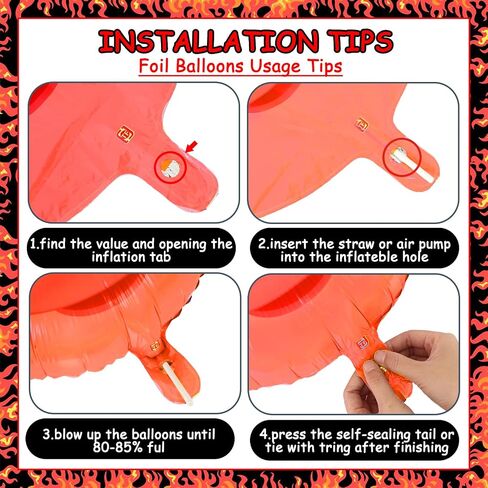 INSTALLATION TIPS

Foil Balloons Usage Tips

1.find the value and opening the inflation tab

2.insert the straw or air pump into the inflateble hole

3.blow up the balloons until 80-85% ful

4.press the self-sealing tail or tie with tring after finishing