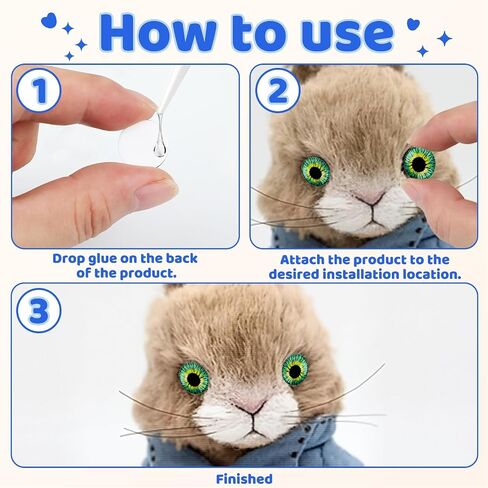 How to use

1

Drop glue on the back of the product.

2

Attach the product to the desired installation location.

3

Finished