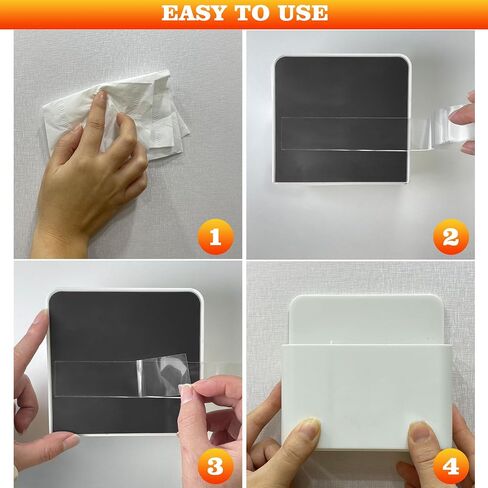 EASY TO USE

1

2

3

4