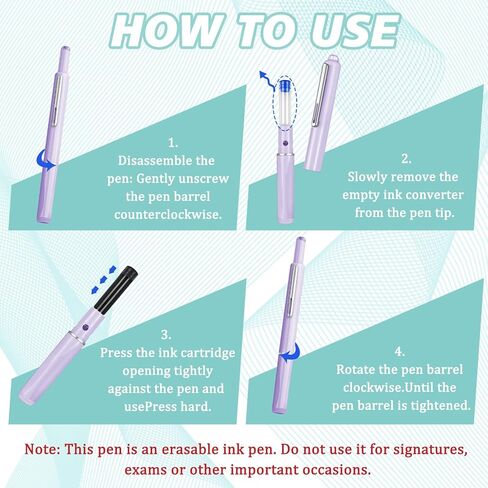 HOW TO USE

1.
Disassemble the pen: Gently unscrew the pen barrel counterclockwise.

2.
Slowly remove the empty ink converter from the pen tip.

3.
Press the ink cartridge opening tightly against the pen and usePress hard.

4.
Rotate the pen barrel clockwise.Until the pen barrel is tightened.

Note: This pen is an erasable ink pen. Do not use it for signatures, exams or other important occasions.