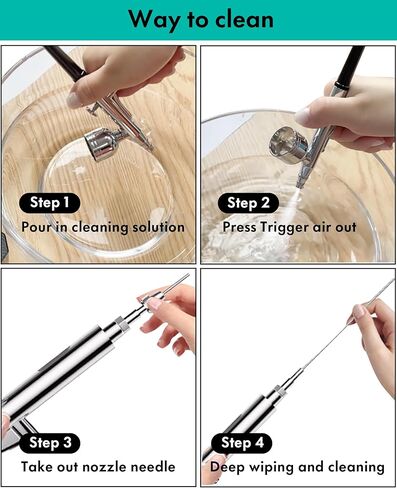 Way to clean

Step 1
Pour in cleaning solution

Step 2
Press Trigger air out

Step 3
Take out nozzle needle

Step 4
Deep wiping and cleaning