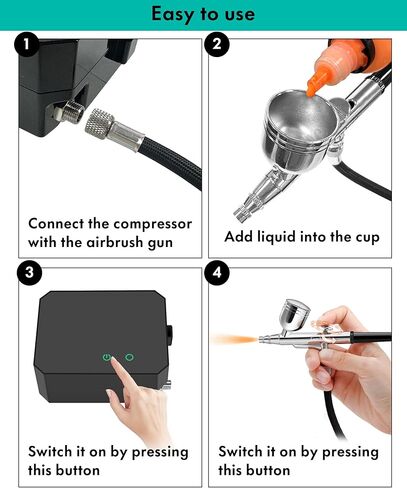 Easy to use

1

Connect the compressor with the airbrush gun

2

Add liquid into the cup

3

Switch it on by pressing this button

4

Switch it on by pressing this button