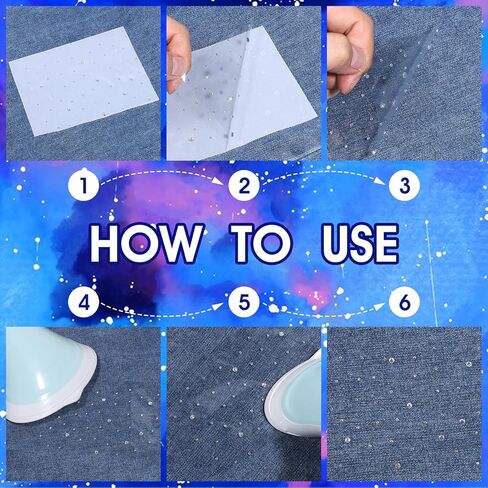 1
2
3
HOW TO USE
4
5
6