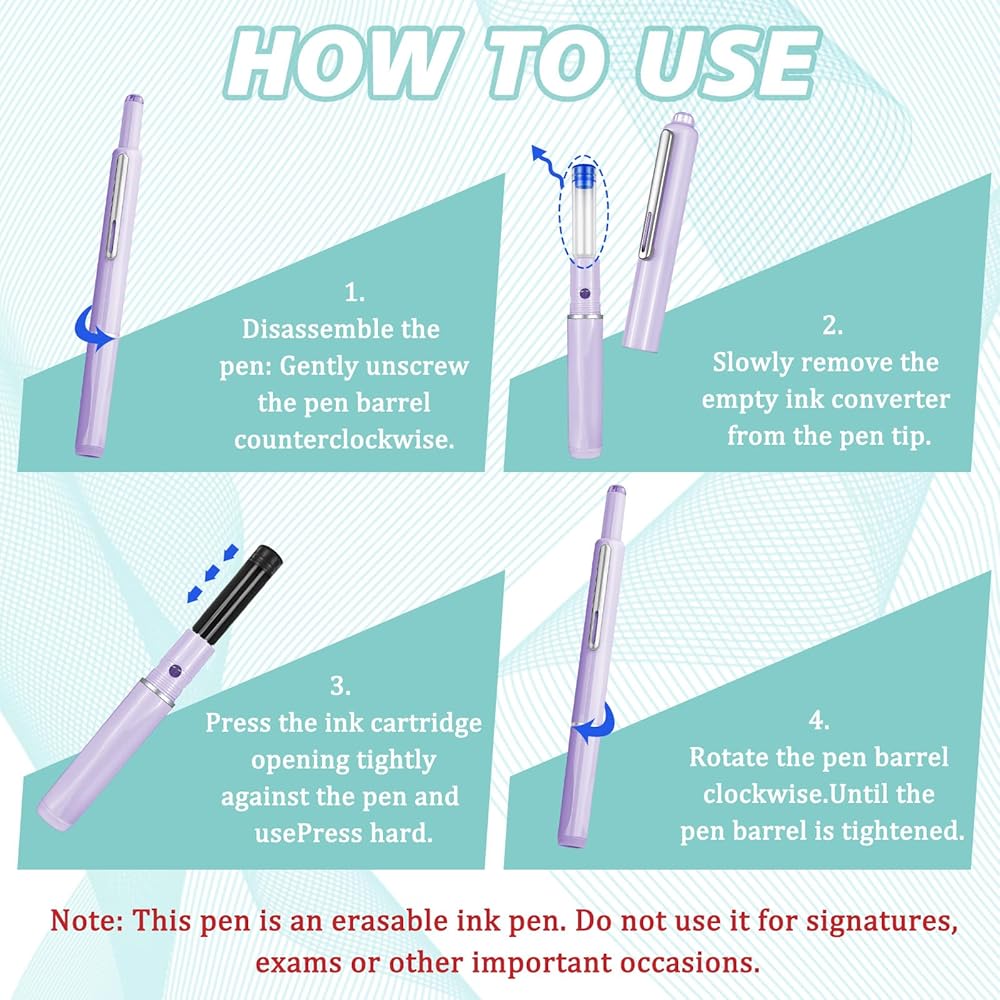 HOW TO USE

1.
Disassemble the pen: Gently unscrew the pen barrel counterclockwise.

2.
Slowly remove the empty ink converter from the pen tip.

3.
Press the ink cartridge opening tightly against the pen and usePress hard.

4.
Rotate the pen barrel clockwise.Until the pen barrel is tightened.

Note: This pen is an erasable ink pen. Do not use it for signatures, exams or other important occasions.