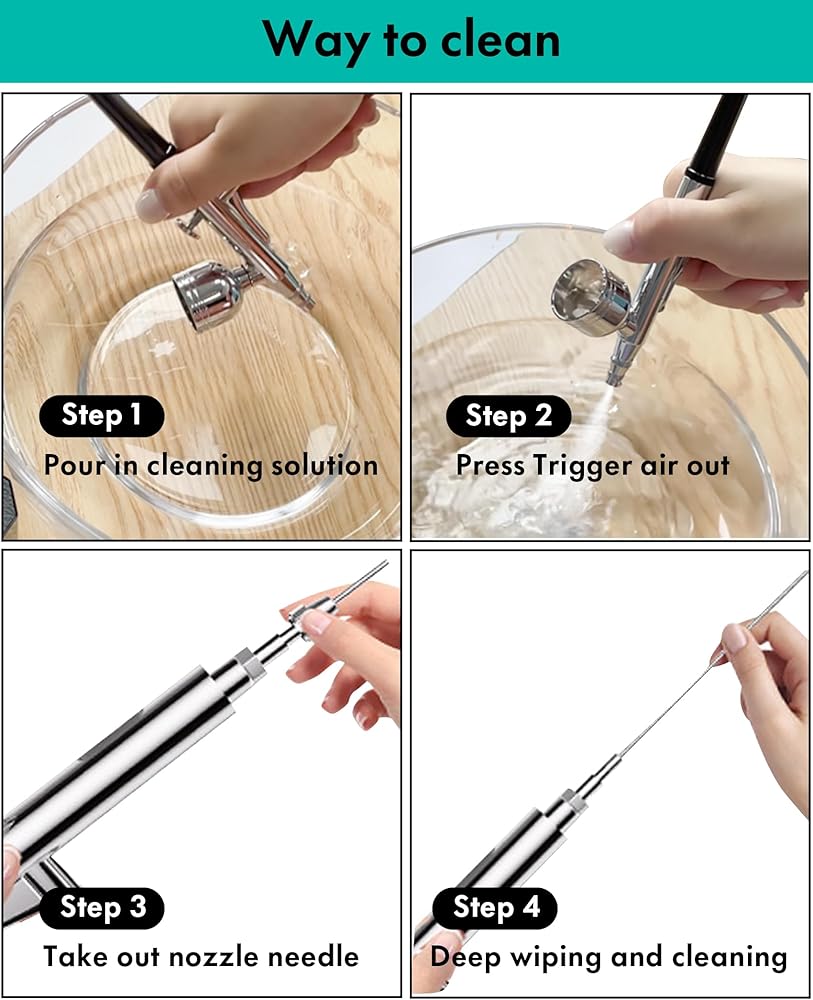 Way to clean

Step 1
Pour in cleaning solution

Step 2
Press Trigger air out

Step 3
Take out nozzle needle

Step 4
Deep wiping and cleaning